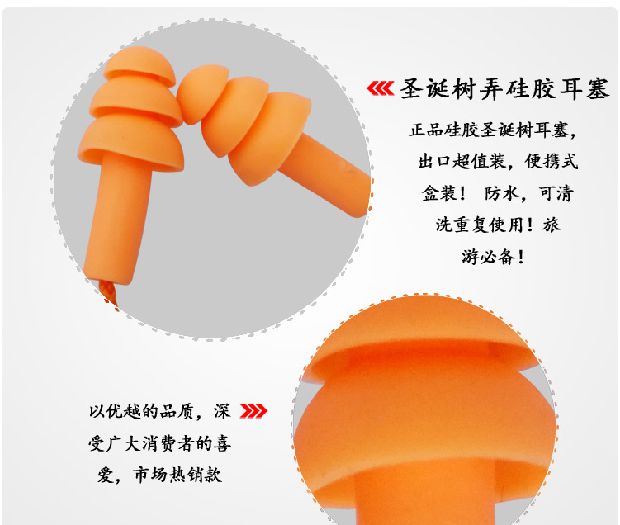 圣诞树弄硅胶耳塞

正品硅胶圣诞树耳塞，出口超值装，便携式盒装！ 防水，可清洗重复使用！旅游必备！

以优越的品质，深受广大消费者的喜爱，市场热销款