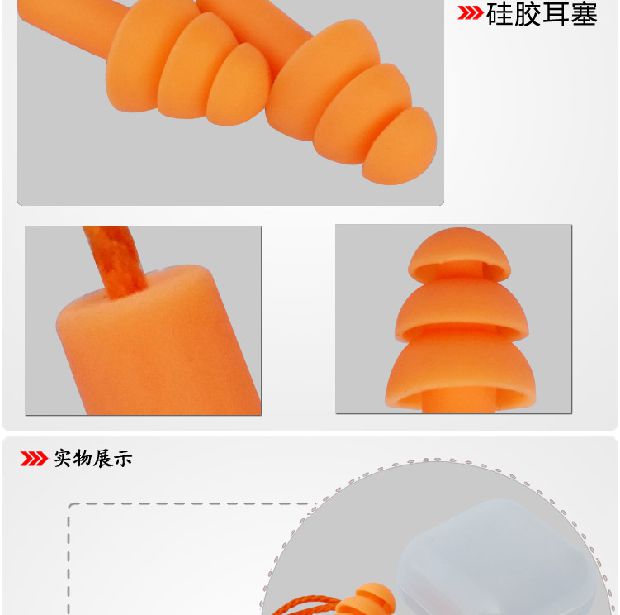 硅胶耳塞

实物展示