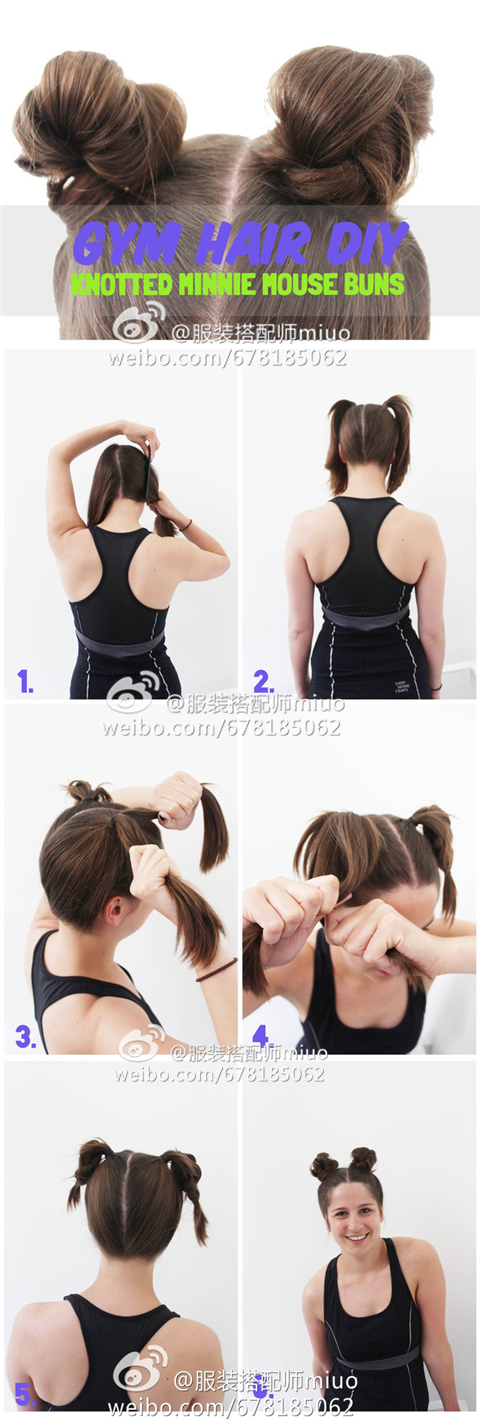 GYM HAIR DIY
KNOTTED MINNIE MOUSE BUNS

@服装搭配师miuo
weibo.com/678185062

1.

2.

@服装搭配师miuo
weibo.com/678185062

3.

4.

@服装搭配师miuo
weibo.com/678185062

5.

6.

@服装搭配师miuo
weibo.com/678185062