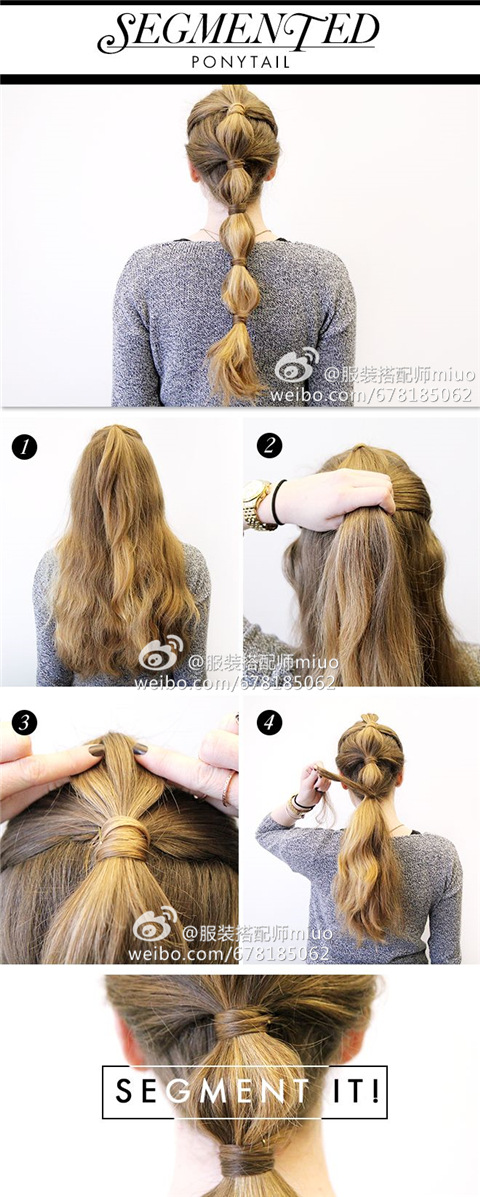 SEGMENTED
PONYTAIL

@服装搭配师miuo
weibo.com/678185062

1

2

@服装搭配师miuo
weibo.com/678185062

3

4

@服装搭配师miuo
weibo.com/678185062

SEGMENT IT!